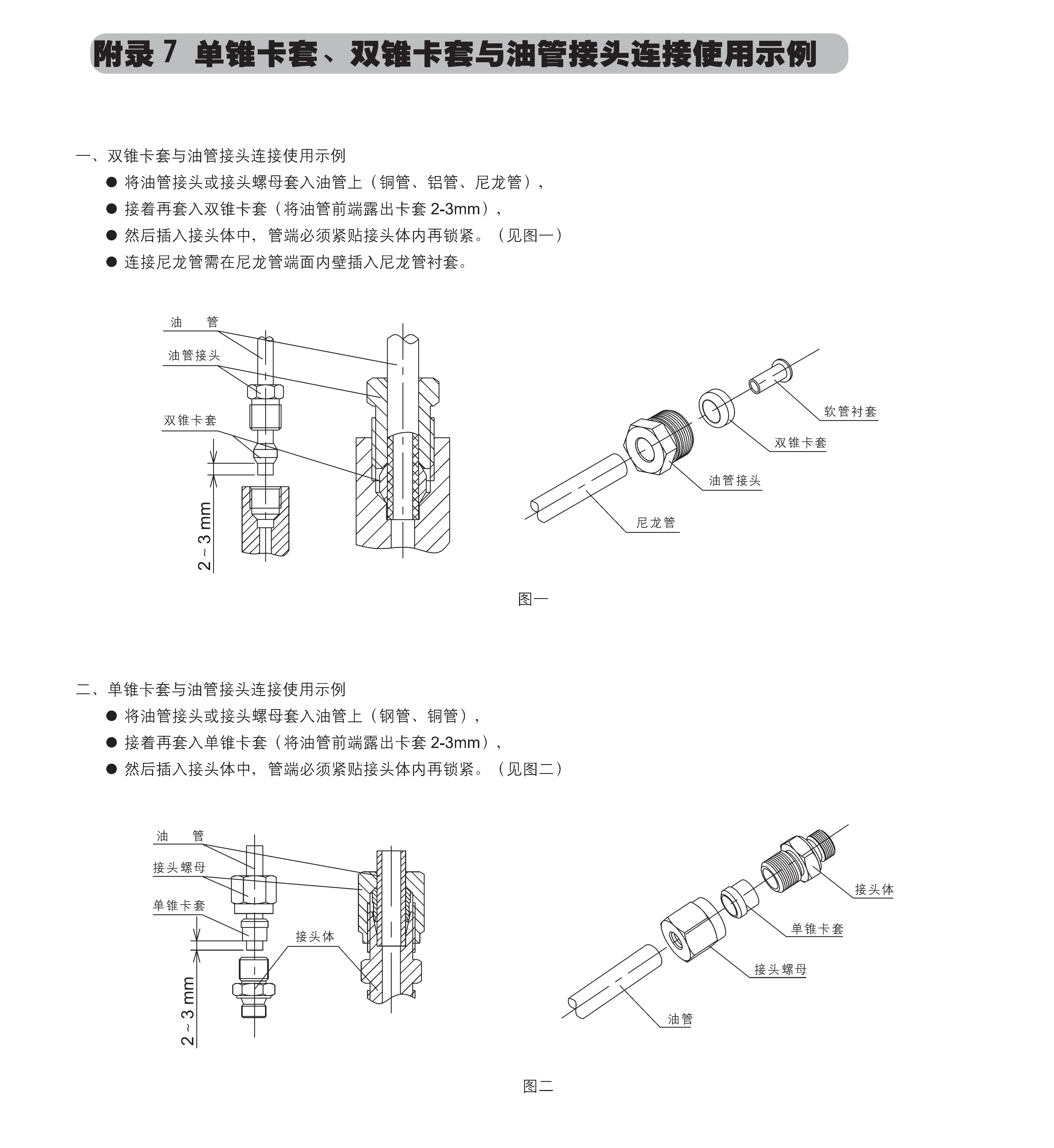 附录 7 单锥卡套、双锥卡套与油管接头连接使用示例

一、双锥卡套与油管接头连接使用示例

● 将油管接头或接头螺母套入油管上（铜管、铝管、尼龙管），

● 接着再套入双锥卡套（将油管前端露出卡套 2-3mm），

● 然后插入接头体中，管端必须紧贴接头体内再锁紧。（见图一）

● 连接尼龙管需在尼龙管端面内壁插入尼龙管衬套。

油　管

油管接头

双锥卡套

2 ~ 3 mm

软管衬套

双锥卡套

油管接头

尼龙管

图一

二、单锥卡套与油管接头连接使用示例

● 将油管接头或接头螺母套入油管上（钢管、铜管），

● 接着再套入单锥卡套（将油管前端露出卡套 2-3mm），

● 然后插入接头体中，管端必须紧贴接头体内再锁紧。（见图二）

油　管

接头螺母

单锥卡套

接头体

2 ~ 3 mm

接头体

单锥卡套

接头螺母

油管

图二